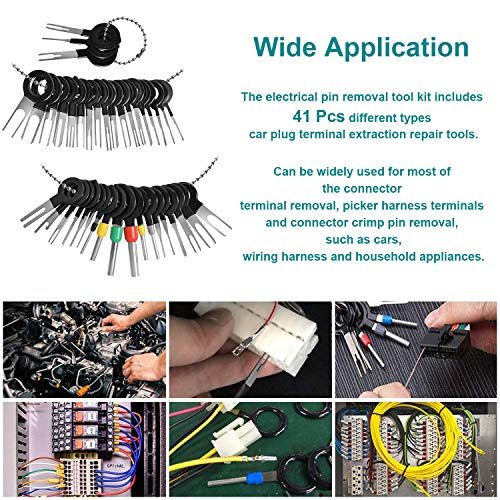 Wide Application

The electrical pin removal tool kit includes 41 Pcs different types car plug terminal extraction repair tools.

Can be widely used for most of the connector terminal removal, picker harness terminals and connector crimp pin removal, such as cars, wiring harness and household appliances.