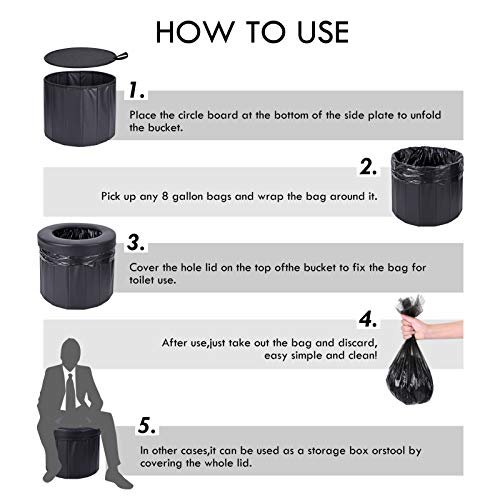 HOW TO USE

1.

Place the circle board at the bottom of the side plate to unfold the bucket.

2.

Pick up any 8 gallon bags and wrap the bag around it.

3.

Cover the hole lid on the top ofthe bucket to fix the bag for toilet use.

4.

After use,just take out the bag and discard, easy simple and clean!

5.

In other cases,it can be used as a storage box orstool by covering the whole lid.