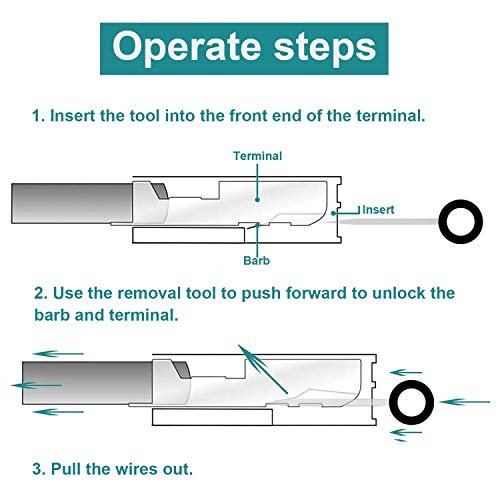 Operate steps

1. Insert the tool into the front end of the terminal.

Terminal

Insert

Barb

2. Use the removal tool to push forward to unlock the barb and terminal.

3. Pull the wires out.